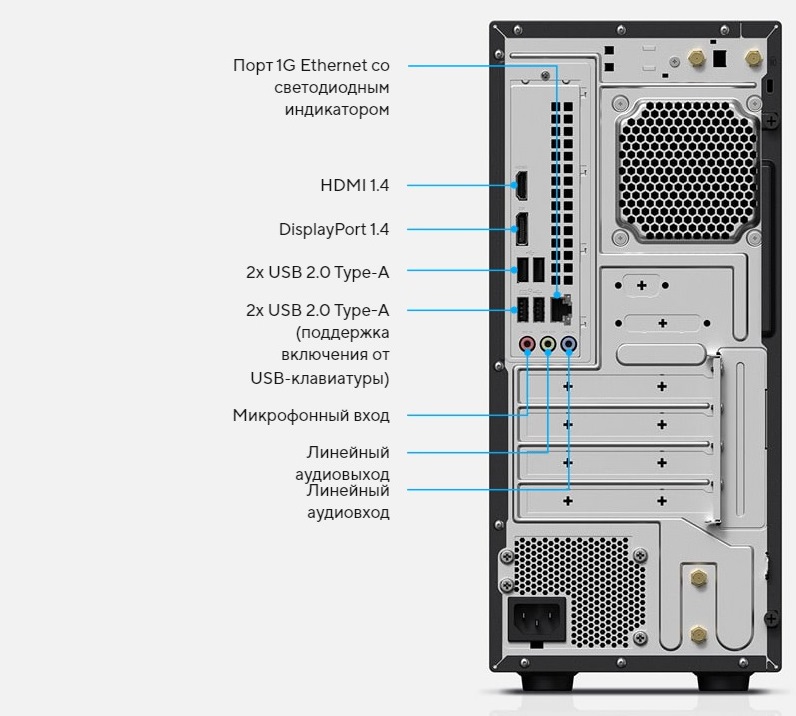 Порт 1G Ethernet со светодиодным индикатором

HDMI 1.4

DisplayPort 1.4

2x USB 2.0 Type-A

2x USB 2.0 Type-A (поддержка включения от USB-клавиатуры)

Микрофонный вход

Линейный аудиовыход

Линейный аудиовход